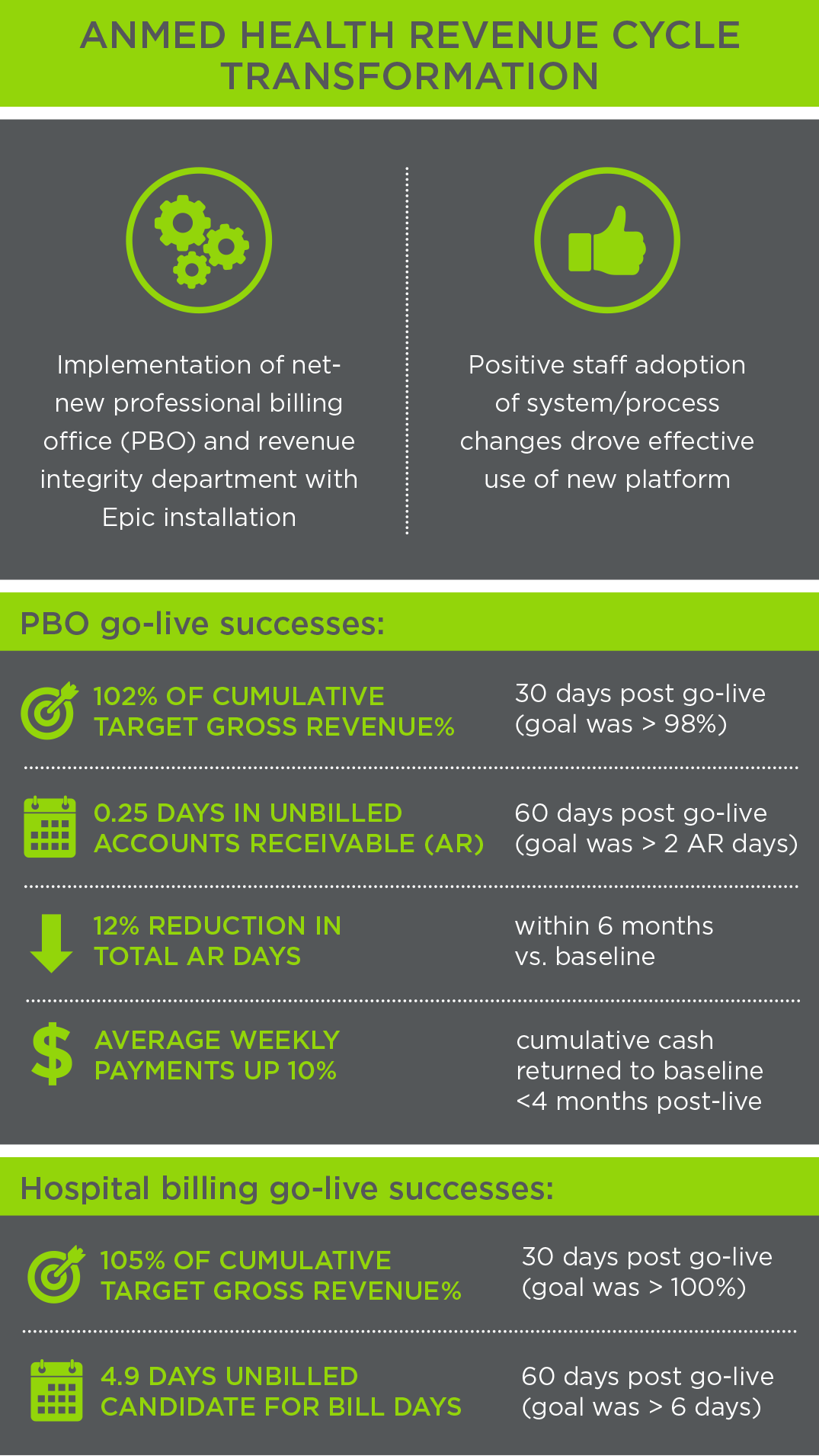 ANMED HEALTH REVENUE CYCLE TRANSFORMATION

Implementation of net-new professional billing office (PBO) and revenue integrity department with Epic installation

Positive staff adoption of system/process changes drove effective use of new platform

PBO go-live successes:

102% OF CUMULATIVE TARGET GROSS REVENUE%

30 days post go-live (goal was > 98%)

0.25 DAYS IN UNBILLED ACCOUNTS RECEIVABLE (AR)

60 days post go-live (goal was > 2 AR days)

12% REDUCTION IN TOTAL AR DAYS

within 6 months vs. baseline

AVERAGE WEEKLY PAYMENTS UP 10%

cumulative cash returned to baseline <4 months post-live

Hospital billing go-live successes:

105% OF CUMULATIVE TARGET GROSS REVENUE%

30 days post go-live (goal was > 100%)

4.9 DAYS UNBILLED CANDIDATE FOR BILL DAYS

60 days post go-live (goal was > 6 days)